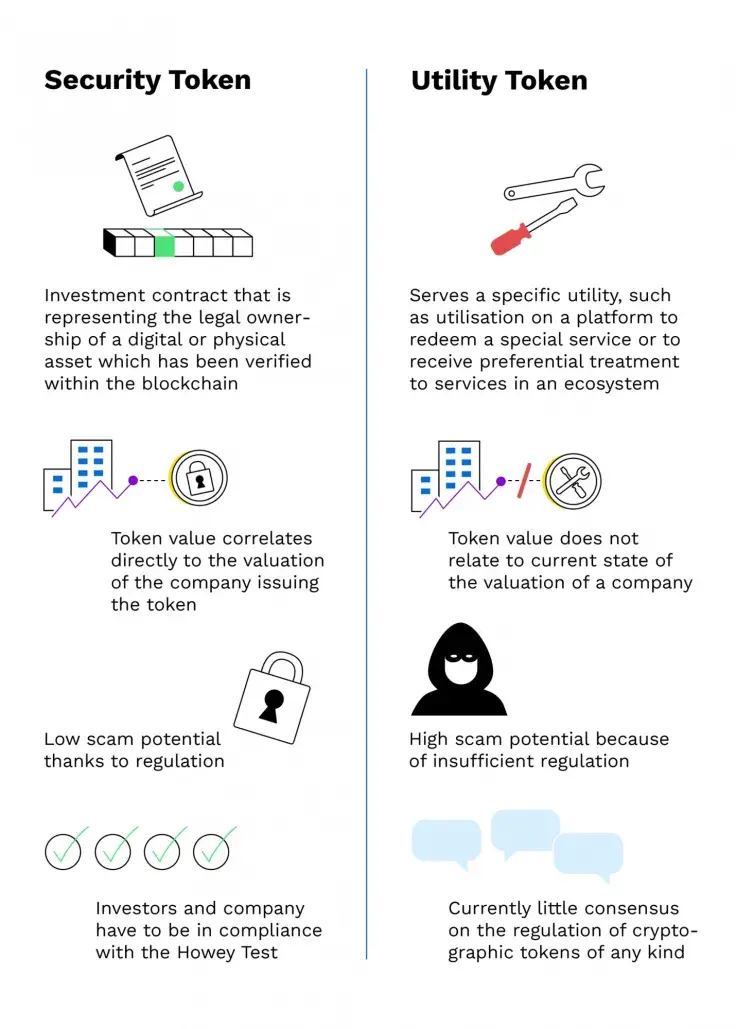 Security Token

Investment contract that is representing the legal ownership of a digital or physical asset which has been verified within the blockchain

Token value correlates directly to the valuation of the company issuing the token

Low scam potential thanks to regulation

Investors and company have to be in compliance with the Howey Test

Utility Token

Serves a specific utility, such as utilisation on a platform to redeem a special service or to receive preferential treatment to services in an ecosystem

Token value does not relate to current state of the valuation of a company

High scam potential because of insufficient regulation

Currently little consensus on the regulation of cryptographic tokens of any kind