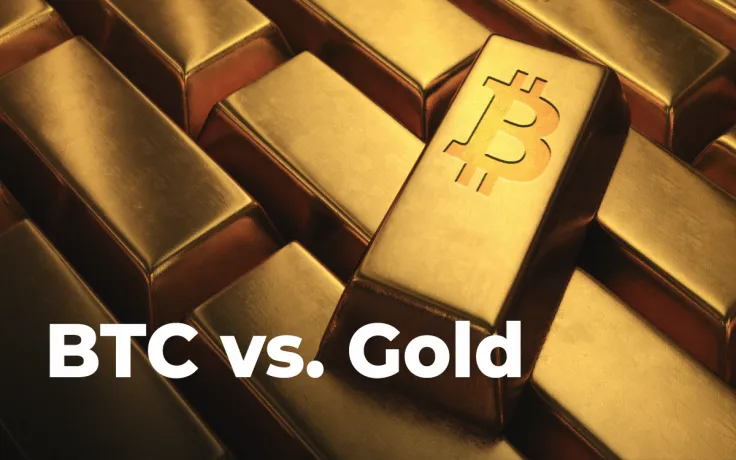 BTC vs. Gold