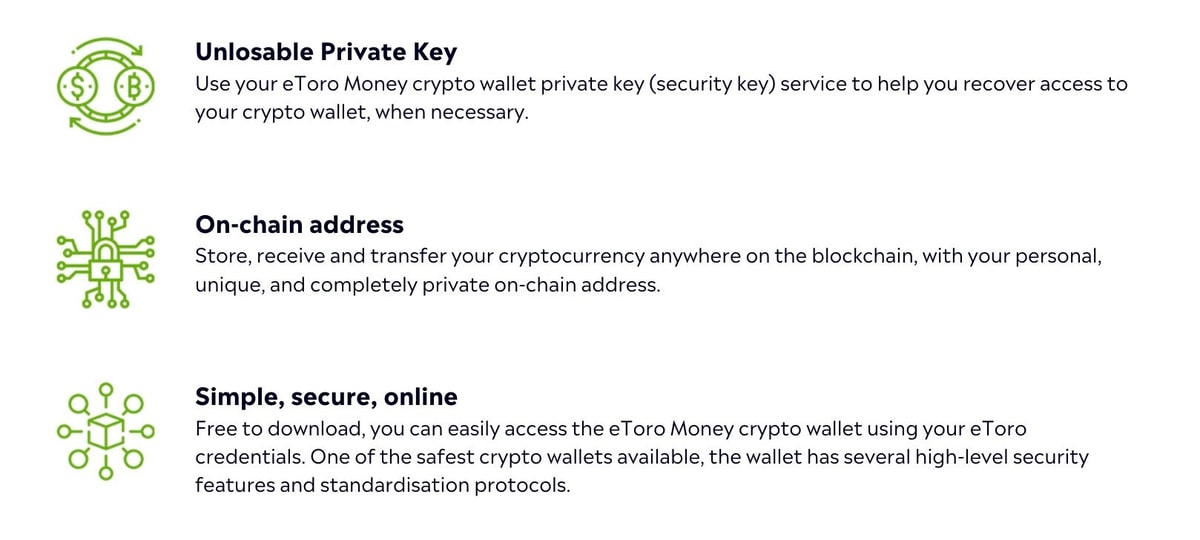 Unlosable Private Key
Use your eToro Money crypto wallet private key (security key) service to help you recover access to your crypto wallet, when necessary.

On-chain address
Store, receive and transfer your cryptocurrency anywhere on the blockchain, with your personal, unique, and completely private on-chain address.

Simple, secure, online
Free to download, you can easily access the eToro Money crypto wallet using your eToro credentials. One of the safest crypto wallets available, the wallet has several high-level security features and standardisation protocols.