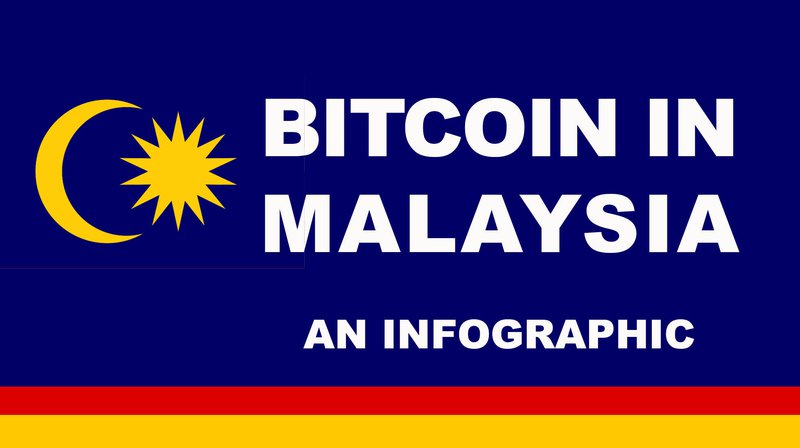 BITCOIN IN MALAYSIA

AN INFOGRAPHIC